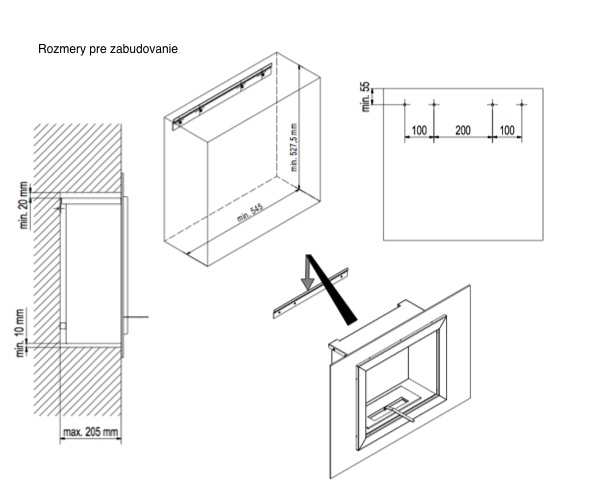 Rozmery pre zabudovanie

min. 20 mm

min. 10 mm

max. 205 mm

min. 527,5 mm

min. 545

min. 55

100

200

100