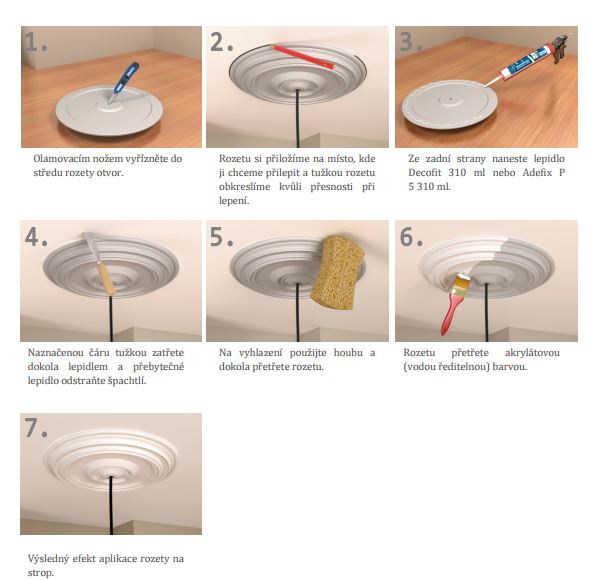 1.

Olamovacím nožem vyřízněte do středu rozety otvor.

2.

Rozetu si přiložíme na místo, kde ji chceme přilepit a tužkou rozetu obkreslíme kvůli přesnosti při lepení.

3.

Ze zadní strany naneste lepidlo Decofit 310 ml nebo Adefix P 5 310 ml.

4.

Naznačenou čáru tužkou zatřete dokola lepidlem a přebytečné lepidlo odstraňte špachtlí.

5.

Na vyhlazení použijte houbu a dokola přetřete rozetu.

6.

Rozetu přetřete akrylátovou (vodou ředitelnou) barvou.

7.

Výsledný efekt aplikace rozety na strop.